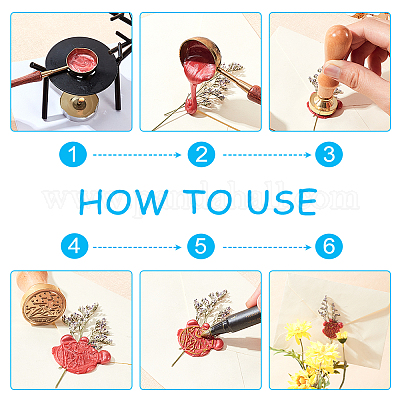 1 2 3

www.pandahall.com

HOW TO USE

4 5 6