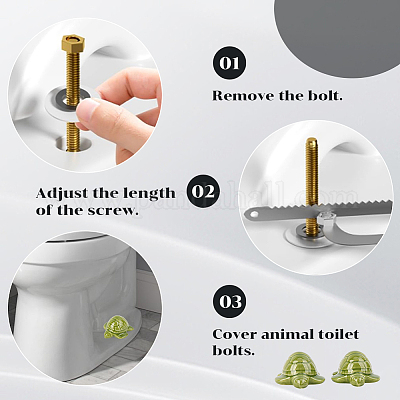 01

Remove the bolt.

Adjust the length of the screw.

02

www.pandahall.com

03

Cover animal toilet bolts.