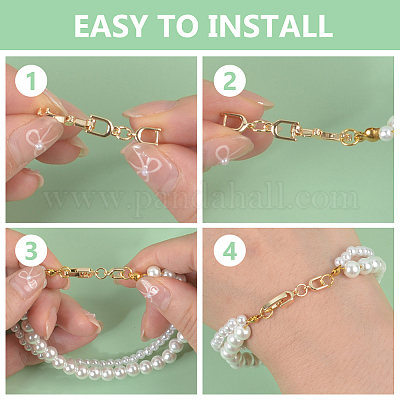 EASY TO INSTALL

1

2

www.pandahall.com

3

4