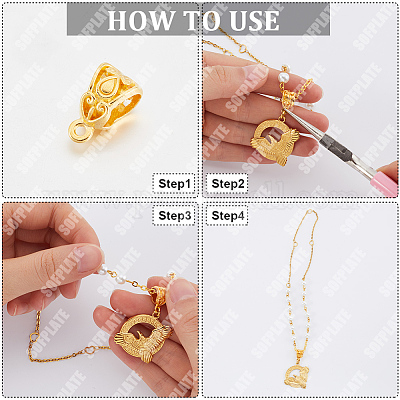 HOW TO USE

Step1

Step2

Step3

Step4

SOFPLATE