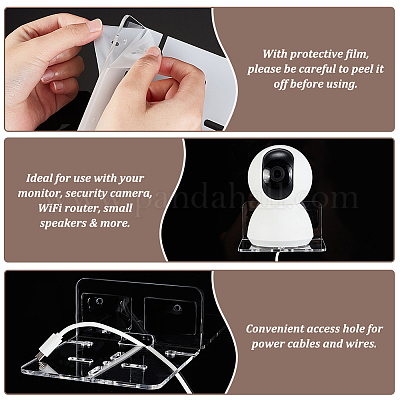 With protective film, please be careful to peel it off before using.

Ideal for use with your monitor, security camera, WiFi router, small speakers & more.

pandahall.com

Convenient access hole for power cables and wires.