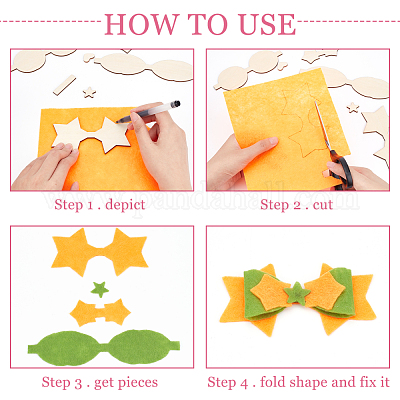 HOW TO USE

Step 1 . depict

Step 2 . cut

www.pandahall.com

Step 3 . get pieces

Step 4 . fold shape and fix it