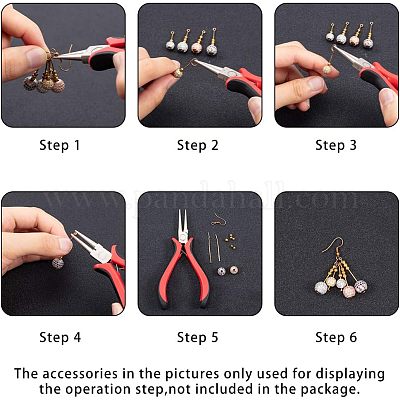 Step 1

Step 2

Step 3

www.pandahall.com

Step 4

Step 5

Step 6

The accessories in the pictures only used for displaying the operation step,not included in the package.