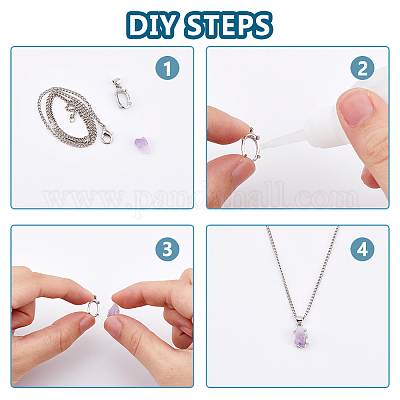 DIY STEPS

1

2

www.pandahall.com

3

4