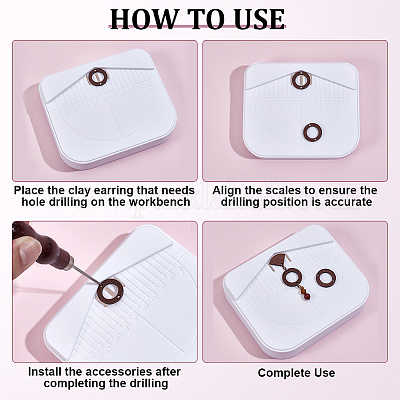 HOW TO USE

Place the clay earring that needs hole drilling on the workbench

Align the scales to ensure the drilling position is accurate

Install the accessories after completing the drilling

Complete Use