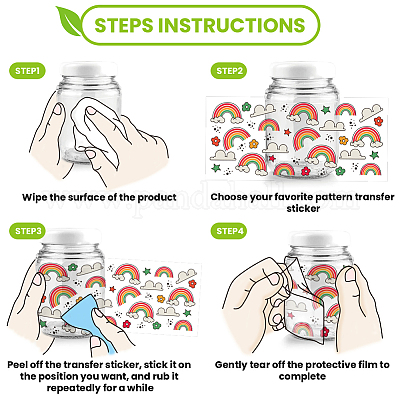 STEPS INSTRUCTIONS

STEP1

Wipe the surface of the product

STEP2

Choose your favorite pattern transfer sticker

www.pandahall.com

STEP3

Peel off the transfer sticker, stick it on the position you want, and rub it repeatedly for a while

STEP4

Gently tear off the protective film to complete