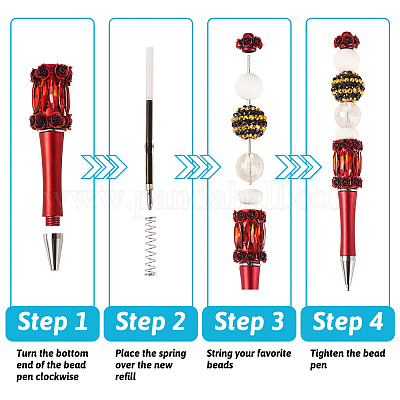 www.pandahall.com

Step 1

Turn the bottom end of the bead pen clockwise

Step 2

Place the spring over the new refill

Step 3

String your favorite beads

Step 4

Tighten the bead pen