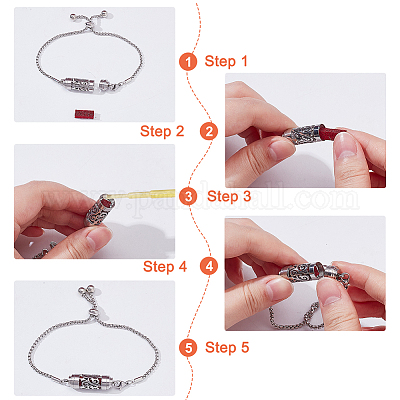 1 Step 1

Step 2 2

3 Step 3

www.pandahall.com

Step 4 4

5 Step 5