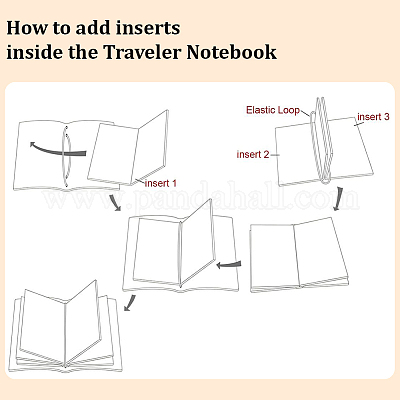 How to add inserts inside the Traveler Notebook

Elastic Loop

insert 3

insert 2

insert 1

www.pandahall.com