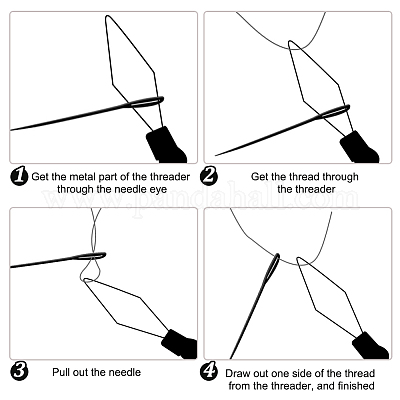 1 Get the metal part of the threader through the needle eye

2 Get the thread through the threader

www.pandahall.com

3 Pull out the needle

4 Draw out one side of the thread from the threader, and finished