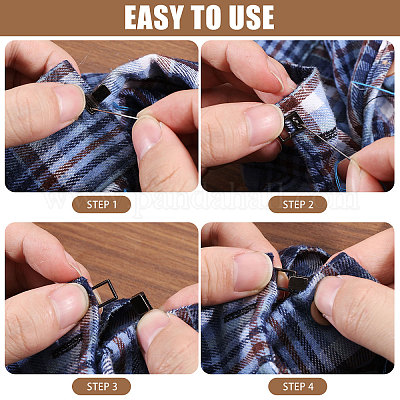 EASY TO USE

STEP 1

STEP 2

www.pandahall.com

STEP 3

STEP 4