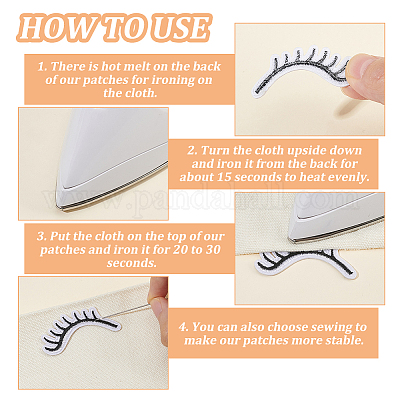 HOW TO USE

1. There is hot melt on the back of our patches for ironing on the cloth.

2. Turn the cloth upside down and iron it from the back for about 15 seconds to heat evenly.

www.pandahall.com

3. Put the cloth on the top of our patches and iron it for 20 to 30 seconds.

4. You can also choose sewing to make our patches more stable.