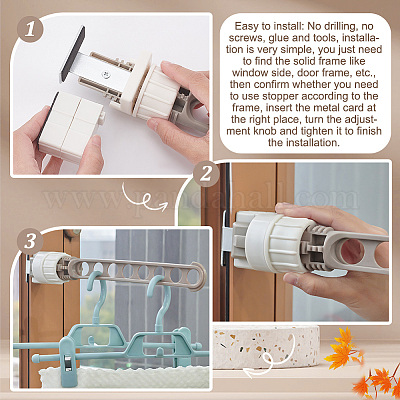 1

Easy to install: No drilling, no screws, glue and tools, installation is very simple, you just need to find the solid frame like window side, door frame, etc., then confirm whether you need to use stopper according to the frame, insert the metal card at the right place, turn the adjustment knob and tighten it to finish the installation.

2

www.pandahall.com

3