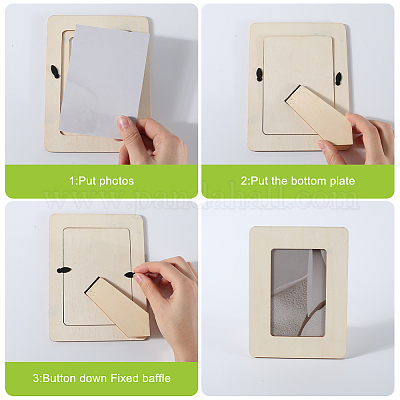 1:Put photos

2:Put the bottom plate

www.pandahall.com

3:Button down Fixed baffle