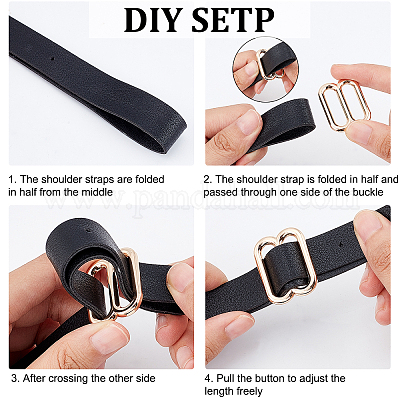 DIY SETP

1. The shoulder straps are folded in half from the middle

2. The shoulder strap is folded in half and passed through one side of the buckle

www.pandahall.com

3. After crossing the other side

4. Pull the button to adjust the length freely