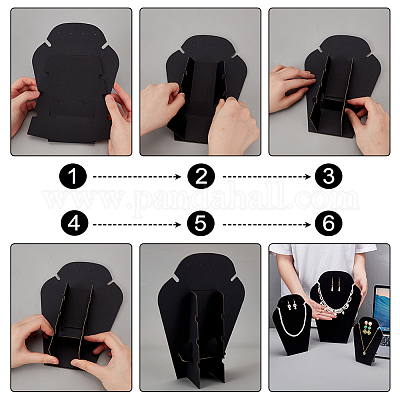 1
2
3
www.pandahall.com
4
5
6