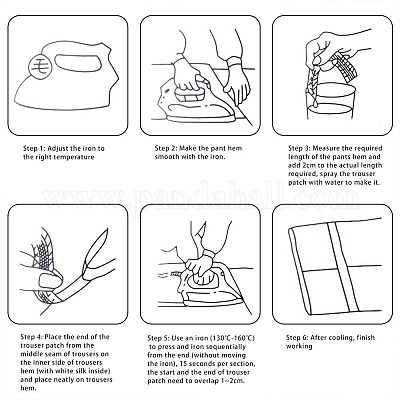 毛

Step 1: Adjust the iron to the right temperature

Step 2: Make the pant hem smooth with the iron.

Step 3: Measure the required length of the pants hem and add 2cm to the actual length required, spray the trouser patch with water to make it.

www.pandahall.com

Step 4: Place the end of the trouser patch from the middle seam of trousers on the inner side of trousers hem (with white silk inside) and place neatly on trousers hem.

Step 5: Use an iron (130℃-160℃) to press and iron sequentially from the end (without moving the iron), 15 seconds per section, the start and the end of trouser patch need to overlap 1~2cm.

Step 6: After cooling, finish working