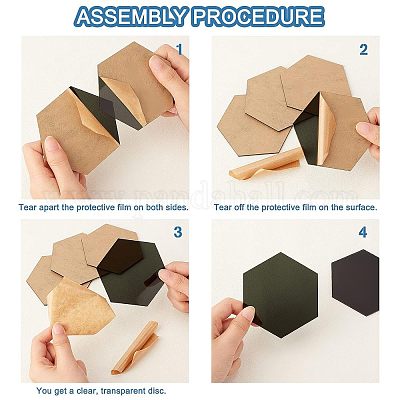 ASSEMBLY PROCEDURE

1

Tear apart the protective film on both sides.

2

Tear off the protective film on the surface.

3

You get a clear, transparent disc.

4

www.pandahall.com