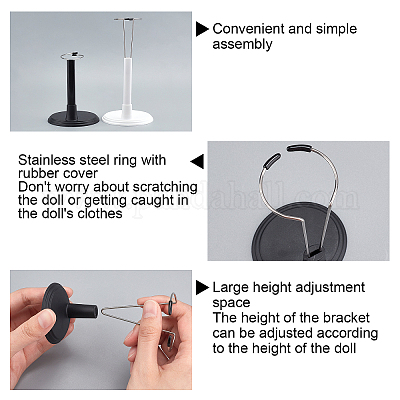 Convenient and simple assembly

Stainless steel ring with rubber cover
Don't worry about scratching the doll or getting caught in the doll's clothes

pandahall.com

Large height adjustment space
The height of the bracket can be adjusted according to the height of the doll