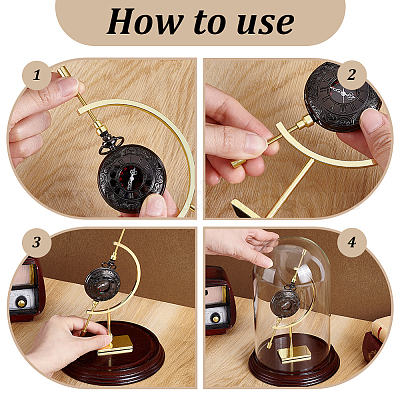 How to use

1

2

3

4