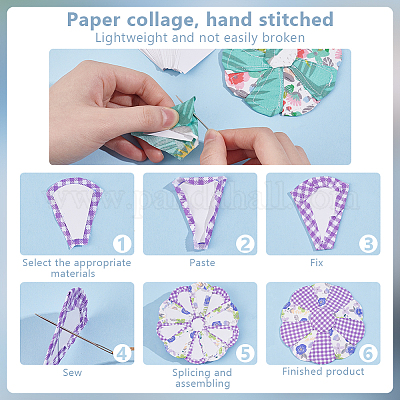 Paper collage, hand stitched
Lightweight and not easily broken

www.pandahall.com

1
Select the appropriate materials

2
Paste

3
Fix

4
Sew

5
Splicing and assembling

6
Finished product