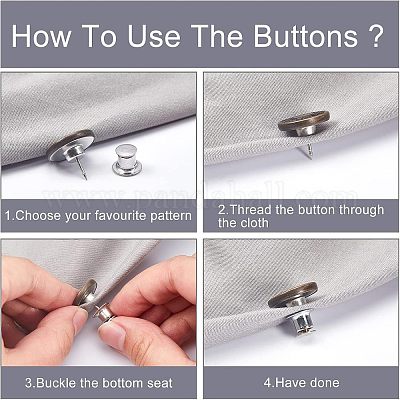 How To Use The Buttons ?

www.pandahall.com

1.Choose your favourite pattern

2.Thread the button through the cloth

3.Buckle the bottom seat

4.Have done