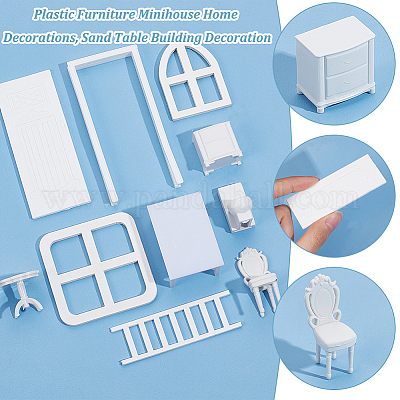 Plastic Furniture Minihouse Home Decorations, Sand Table Building Decoration

www.pandahall.com