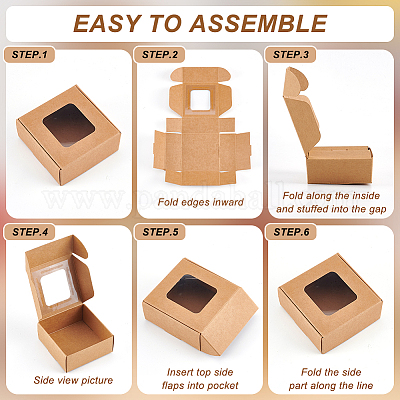 EASY TO ASSEMBLE

STEP.1

STEP.2

Fold edges inward

STEP.3

Fold along the inside and stuffed into the gap

www.pandahall.com

STEP.4

Side view picture

STEP.5

Insert top side flaps into pocket

STEP.6

Fold the side part along the line