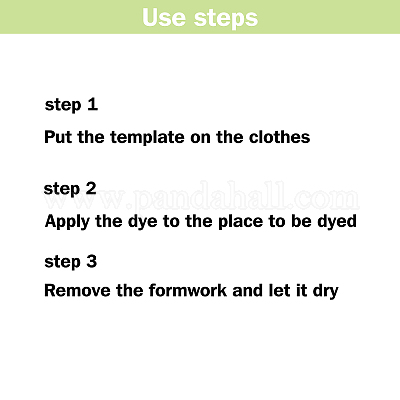 Use steps

step 1

Put the template on the clothes

step 2

www.pandahall.com

Apply the dye to the place to be dyed

step 3

Remove the formwork and let it dry