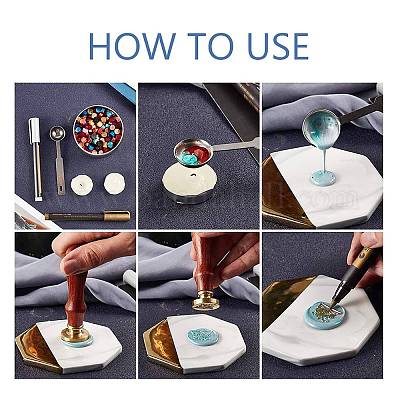 HOW TO USE