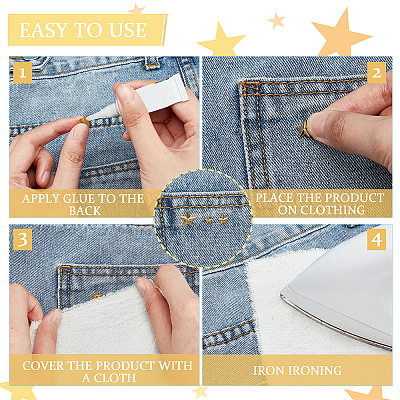 EASY TO USE

1

APPLY GLUE TO THE BACK

2

PLACE THE PRODUCT ON CLOTHING

3

COVER THE PRODUCT WITH A CLOTH

4

IRON IRONING