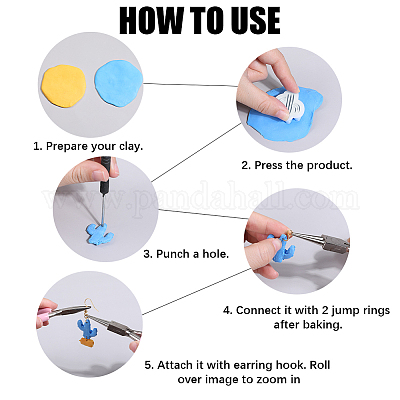 HOW TO USE

1. Prepare your clay.

2. Press the product.

www.pandahall.com

3. Punch a hole.

4. Connect it with 2 jump rings after baking.

5. Attach it with earring hook. Roll over image to zoom in