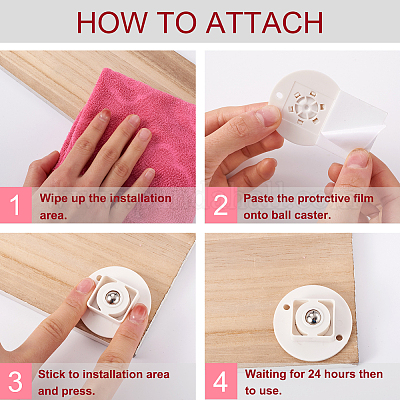 HOW TO ATTACH

1 Wipe up the installation area.

2 Paste the protrctive film onto ball caster.

3 Stick to installation area and press.

4 Waiting for 24 hours then to use.