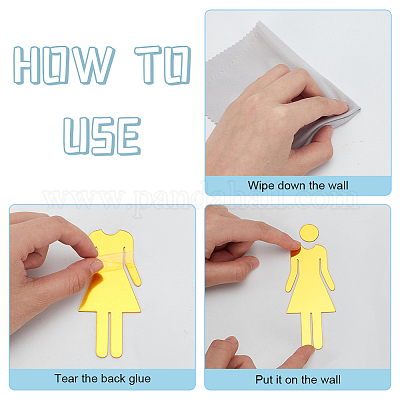 HOW TO USE

Wipe down the wall

www.pandahall.com

Tear the back glue

Put it on the wall