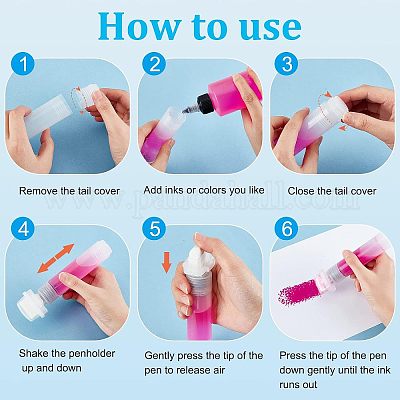 How to use

1

Remove the tail cover

2

Add inks or colors you like

3

Close the tail cover

www.pandahall.com

4

Shake the penholder up and down

5

Gently press the tip of the pen to release air

6

Press the tip of the pen down gently until the ink runs out