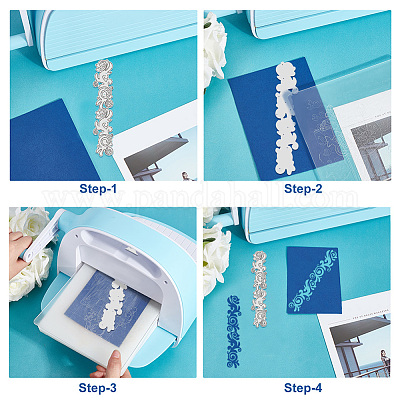 Step-1

Step-2

www.pandahall.com

Step-3

Step-4