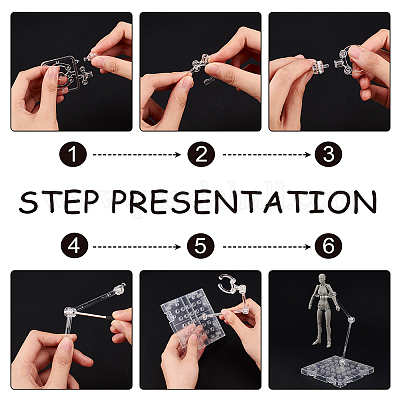 1
2
3
STEP PRESENTATION
4
5
6