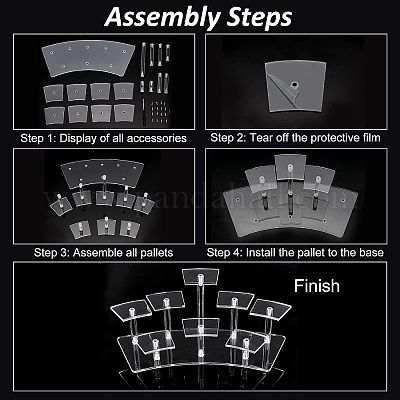 Assembly Steps

Step 1: Display of all accessories

Step 2: Tear off the protective film

Step 3: Assemble all pallets

Step 4: Install the pallet to the base

Finish