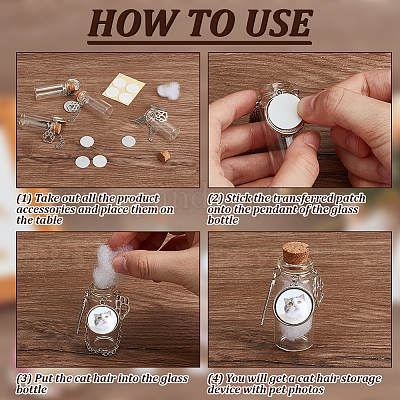 HOW TO USE

(1) Take out all the product accessories and place them on the table

(2) Stick the transferred patch onto the pendant of the glass bottle

(3) Put the cat hair into the glass bottle

(4) You will get a cat hair storage device with pet photos