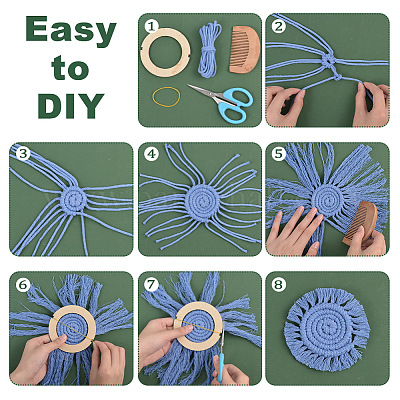 Easy to DIY

1

2

3

4

5

6

7

8