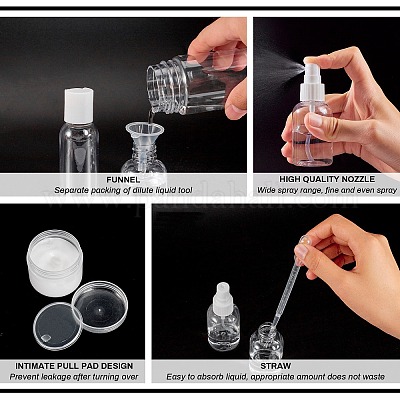 FUNNEL
Separate packing of dilute liquid tool

HIGH QUALITY NOZZLE
Wide spray range, fine and even spray

www.pandahall.com

INTIMATE PULL PAD DESIGN
Prevent leakage after turning over

STRAW
Easy to absorb liquid, appropriate amount does not waste