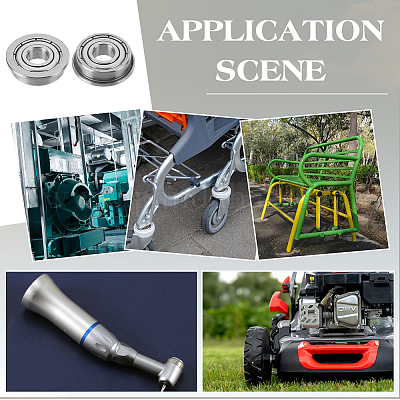 APPLICATION SCENE

OHV