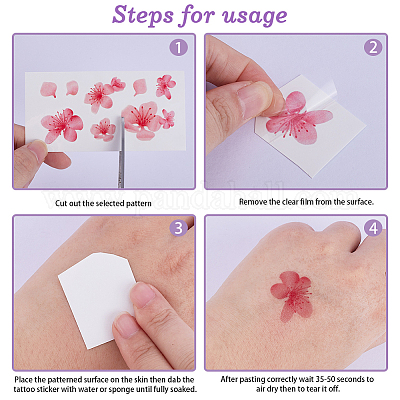 Steps for usage

1

Cut out the selected pattern

2

Remove the clear film from the surface.

www.pandahall.com

3

Place the patterned surface on the skin then dab the tattoo sticker with water or sponge until fully soaked.

4

After pasting correctly wait 35-50 seconds to air dry then to tear it off.