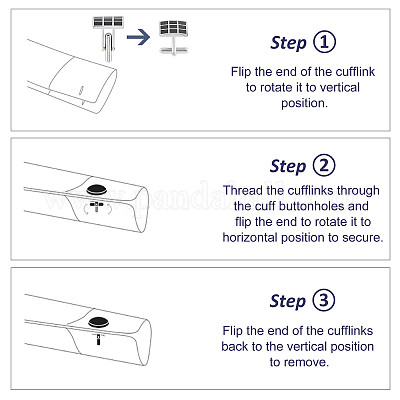 Step ①

Flip the end of the cufflink to rotate it to vertical position.

Step ②

Thread the cufflinks through the cuff buttonholes and flip the end to rotate it to horizontal position to secure.

www.pandahall.com

Step ③

Flip the end of the cufflinks back to the vertical position to remove.