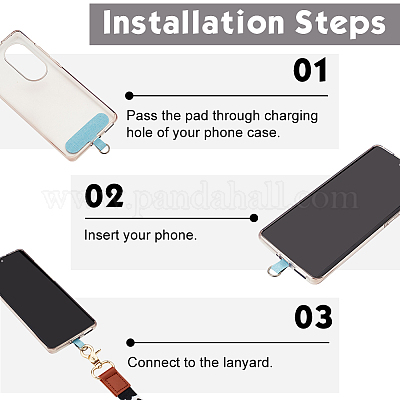 Installation Steps

01

Pass the pad through charging hole of your phone case.

www.pandahall.com

02

Insert your phone.

03

Connect to the lanyard.