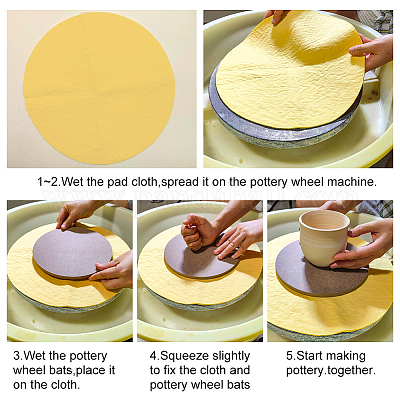 1~2.Wet the pad cloth,spread it on the pottery wheel machine.

www.pandahall.com

3.Wet the pottery wheel bats,place it on the cloth.

4.Squeeze slightly to fix the cloth and pottery wheel bats

5.Start making pottery.together.