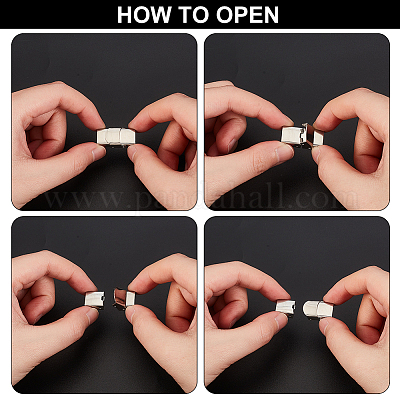 HOW TO OPEN

www.pandahall.com