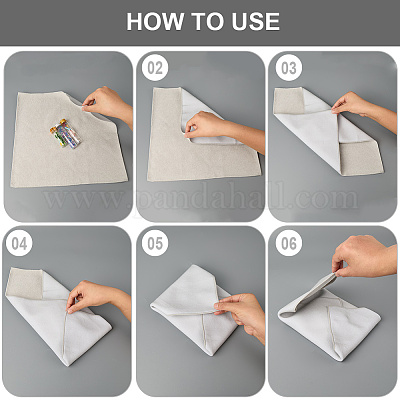 HOW TO USE

02

03

www.pandahall.com

04

05

06