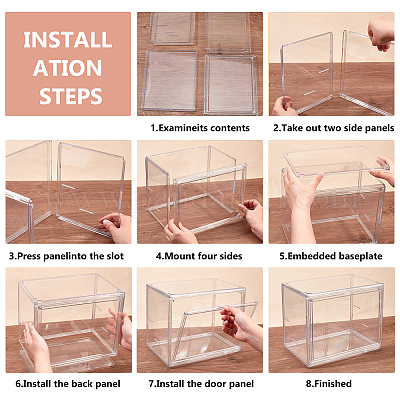 INSTALL ATION STEPS

1.Examineits contents

2.Take out two side panels

3.Press panelinto the slot

4.Mount four sides

5.Embedded baseplate

6.Install the back panel

7.Install the door panel

8.Finished