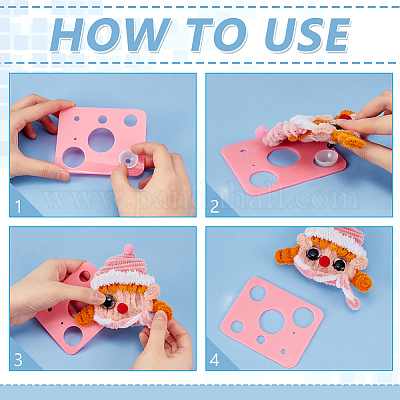 HOW TO USE

1

2

www.pandahall.com

3

4